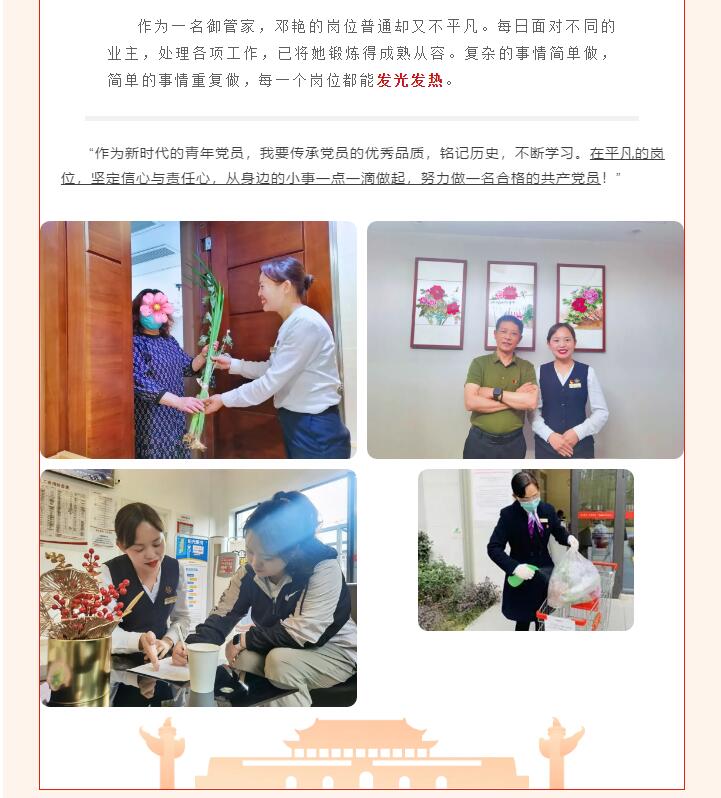 作为一名御管家，邓艳的岗位普通却又不平凡。每日面对不同的业主，处理各项工作，已将她锻炼得成熟从容。复杂的事情简单做，简单的事情重复做，每一个岗位都能发光发热。

“作为新时代的青年党员，我要传承党员的优秀品质，铭记历史，不断学习。在平凡的岗位，坚定信心与责任心，从身边的小事一点一滴做起，努力做一名合格的共产党员！”